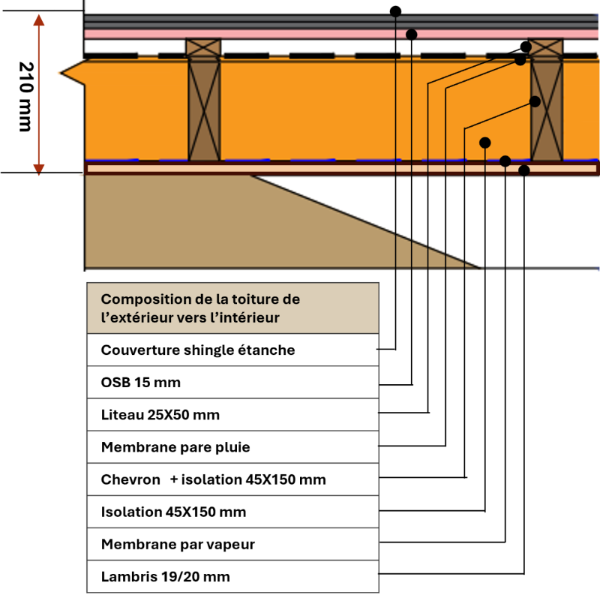 210 mm

| Composition de la toiture de l’extérieur vers l’intérieur |
|---|
| Couverture shingle étanche |
| OSB 15 mm |
| Liteau 25X50 mm |
| Membrane pare pluie |
| Chevron + isolation 45X150 mm |
| Isolation 45X150 mm |
| Membrane par vapeur |
| Lambris 19/20 mm |