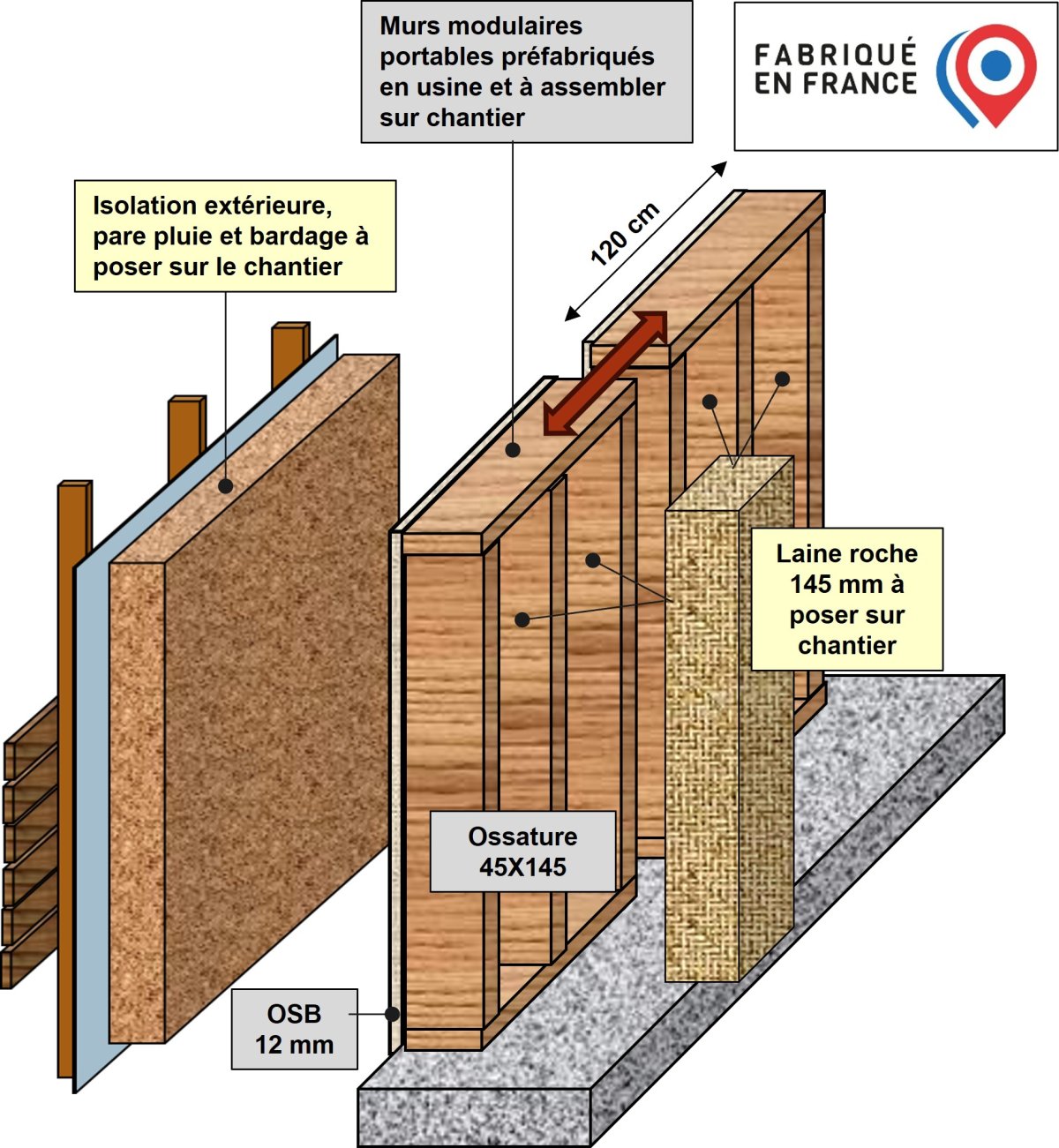 Murs modulaires portables préfabriqués en usine et à assembler sur chantier

FABRIQUÉ EN FRANCE

Isolation extérieure, pare pluie et bardage à poser sur le chantier

120 cm

Laine roche 145 mm à poser sur chantier

Ossature 45X145

OSB 12 mm