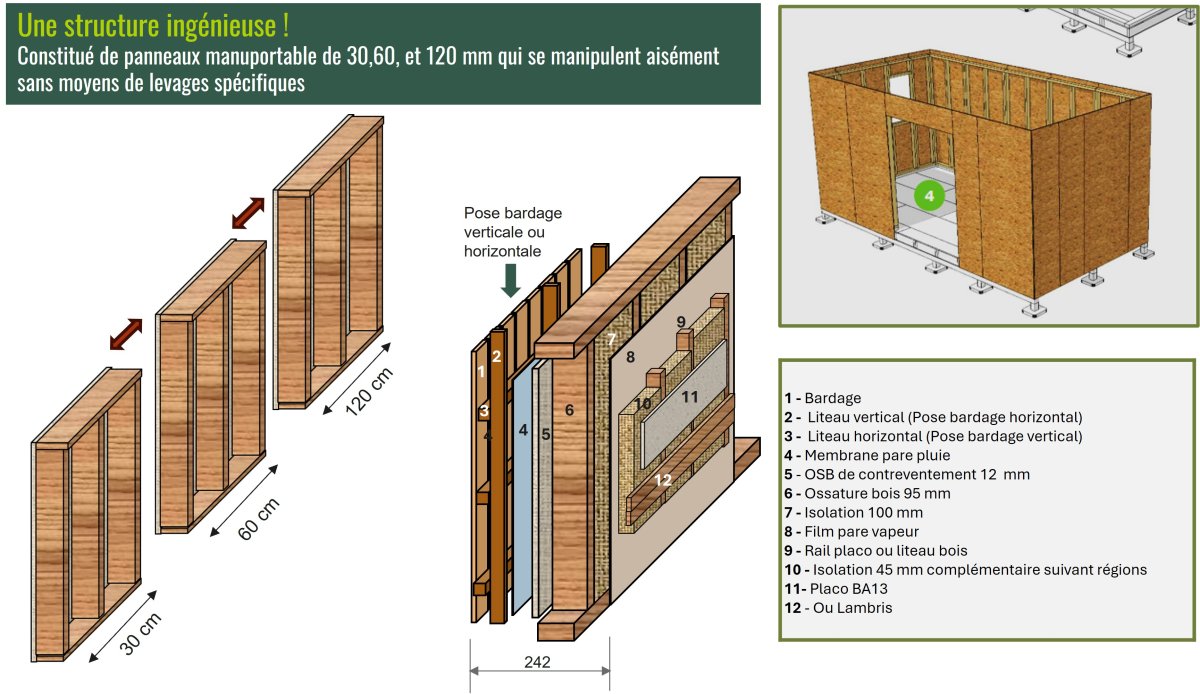 Une structure ingénieuse !
Constitué de panneaux manuportable de 30,60, et 120 mm qui se manipulent aisément sans moyens de levages spécifiques

120 cm
60 cm
30 cm

Pose bardage verticale ou horizontale

1
2
3
4
4
5
6
7
8
9
10
11
12

242

4

1 - Bardage
2 - Liteau vertical (Pose bardage horizontal)
3 - Liteau horizontal (Pose bardage vertical)
4 - Membrane pare pluie
5 - OSB de contreventement 12 mm
6 - Ossature bois 95 mm
7 - Isolation 100 mm
8 - Film pare vapeur
9 - Rail placo ou liteau bois
10 - Isolation 45 mm complémentaire suivant régions
11- Placo BA13
12 - Ou Lambris